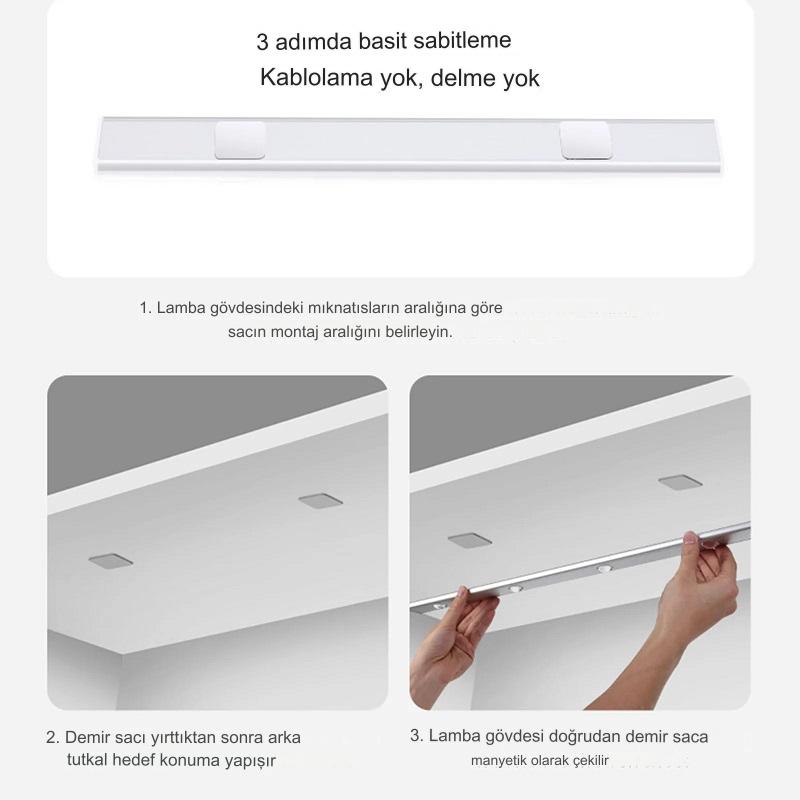 3 adımda basit sabitleme
Kablolama yok, delme yok

1. Lamba gövdesindeki mıknatısların aralığına göre sacın montaj aralığını belirleyin.

2. Demir sacı yırttıktan sonra arka tutkal hedef konuma yapışır

3. Lamba gövdesi doğrudan demir saca manyetik olarak çekilir